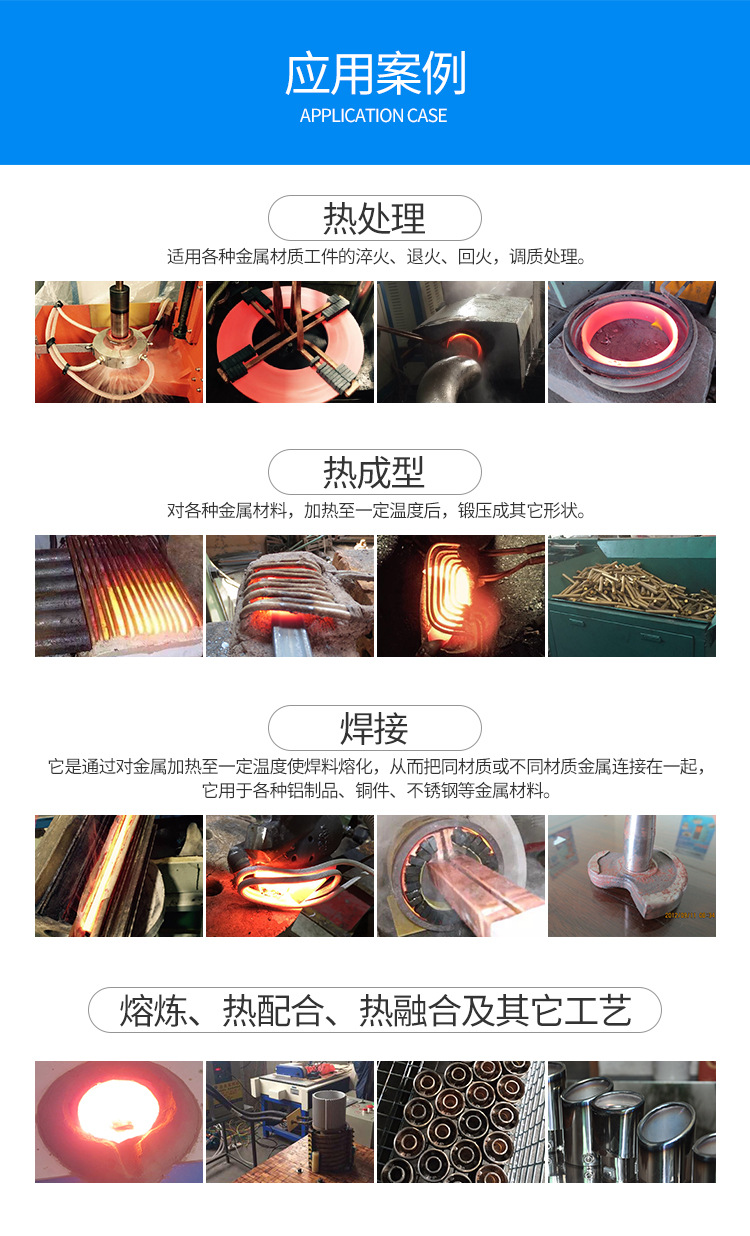 应用案例
APPLICATION CASE

热处理
适用各种金属材质工件的淬火、退火、回火，调质处理。

热成型
对各种金属材料，加热至一定温度后，锻压成其它形状。

焊接
它是通过对金属加热至一定温度使焊料熔化，从而把同材质或不同材质金属连接在一起，它用于各种铝制品、铜件、不锈钢等金属材料。

熔炼、热配合、热融合及其它工艺